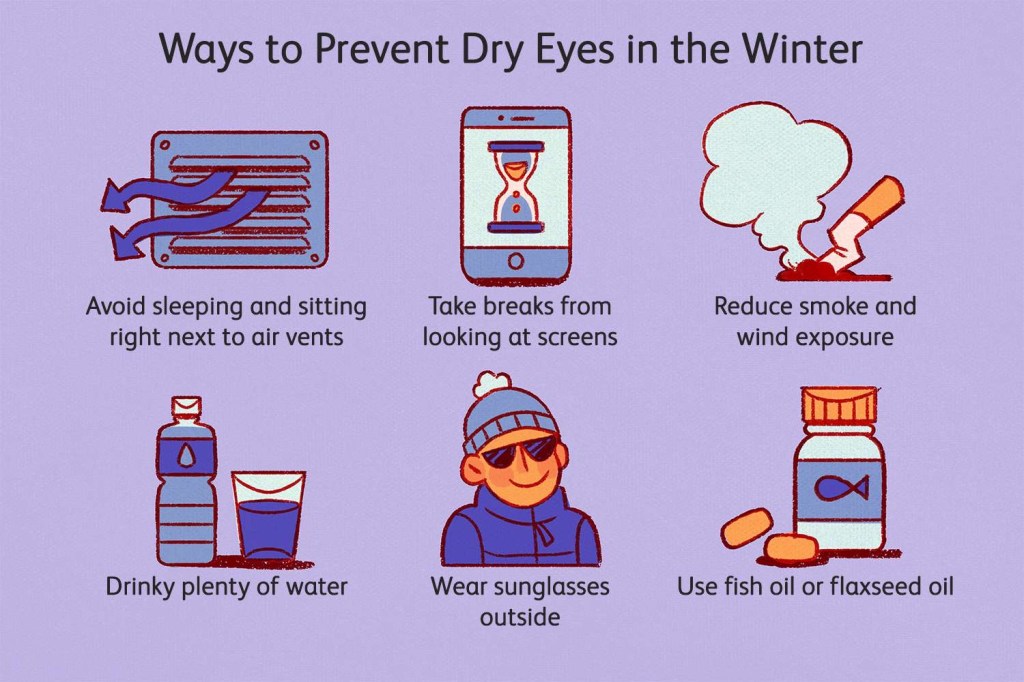 Ways to Prevent Dry Eyes in the Winter

Avoid sleeping and sitting right next to air vents

Take breaks from looking at screens

Reduce smoke and wind exposure

Drinky plenty of water

Wear sunglasses outside

Use fish oil or flaxseed oil