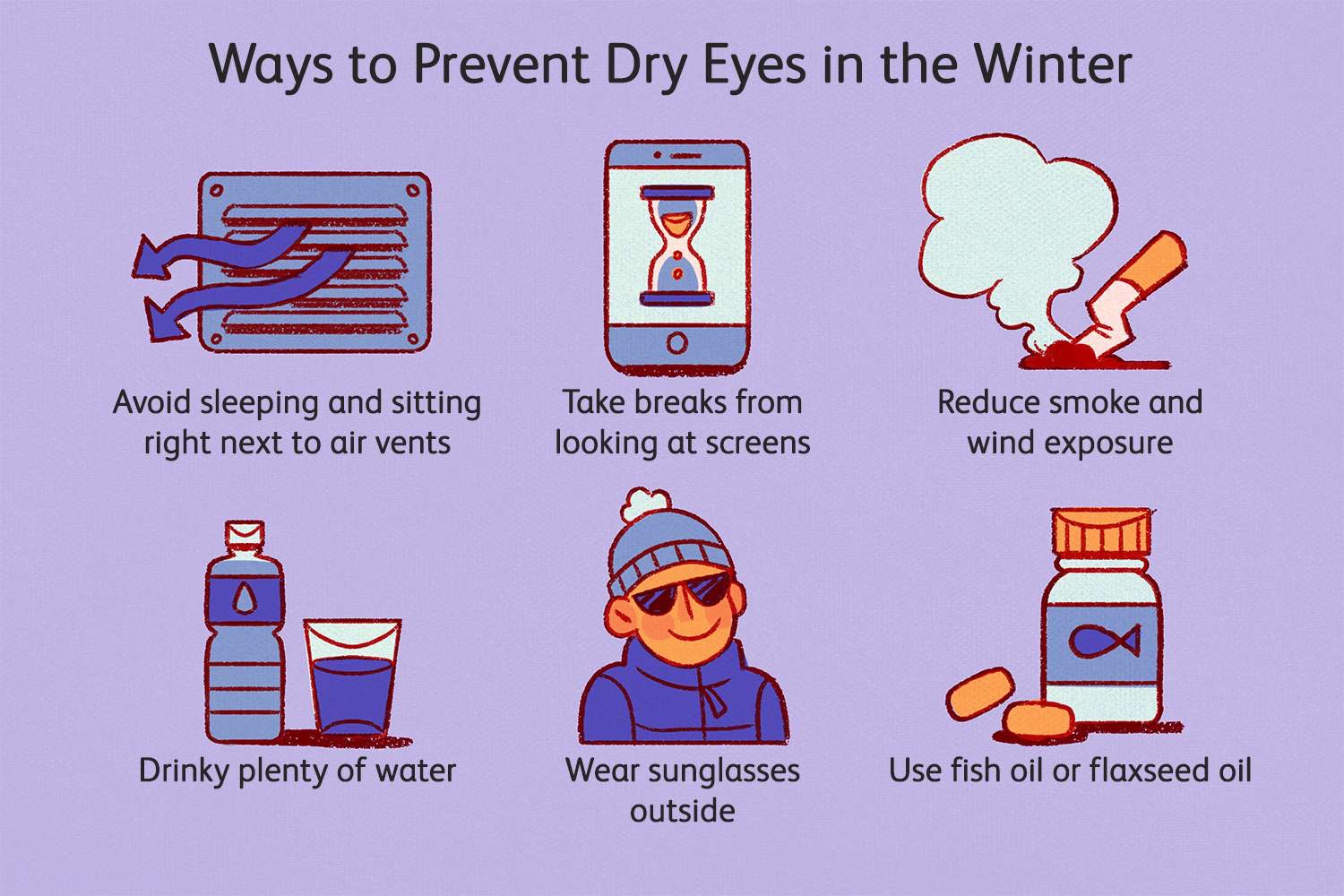 Ways to Prevent Dry Eyes in the Winter

Avoid sleeping and sitting right next to air vents

Take breaks from looking at screens

Reduce smoke and wind exposure

Drinky plenty of water

Wear sunglasses outside

Use fish oil or flaxseed oil